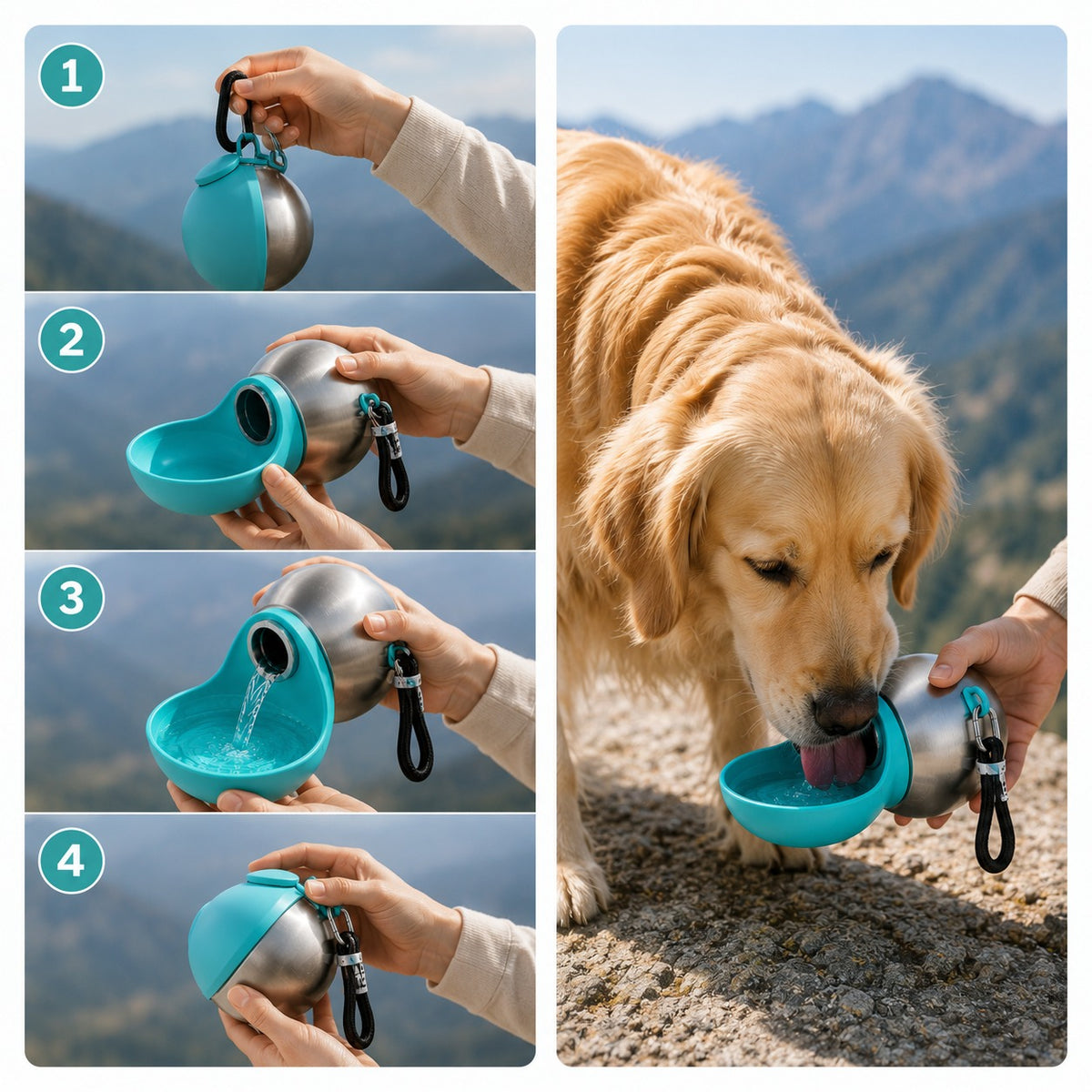 1

2

3

4