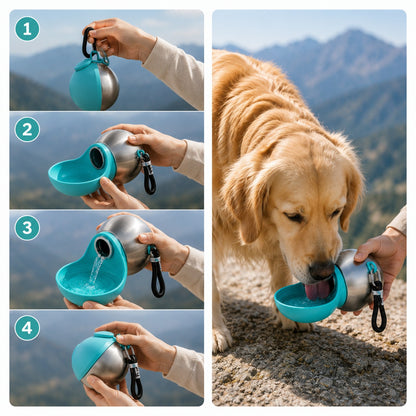 1

2

3

4