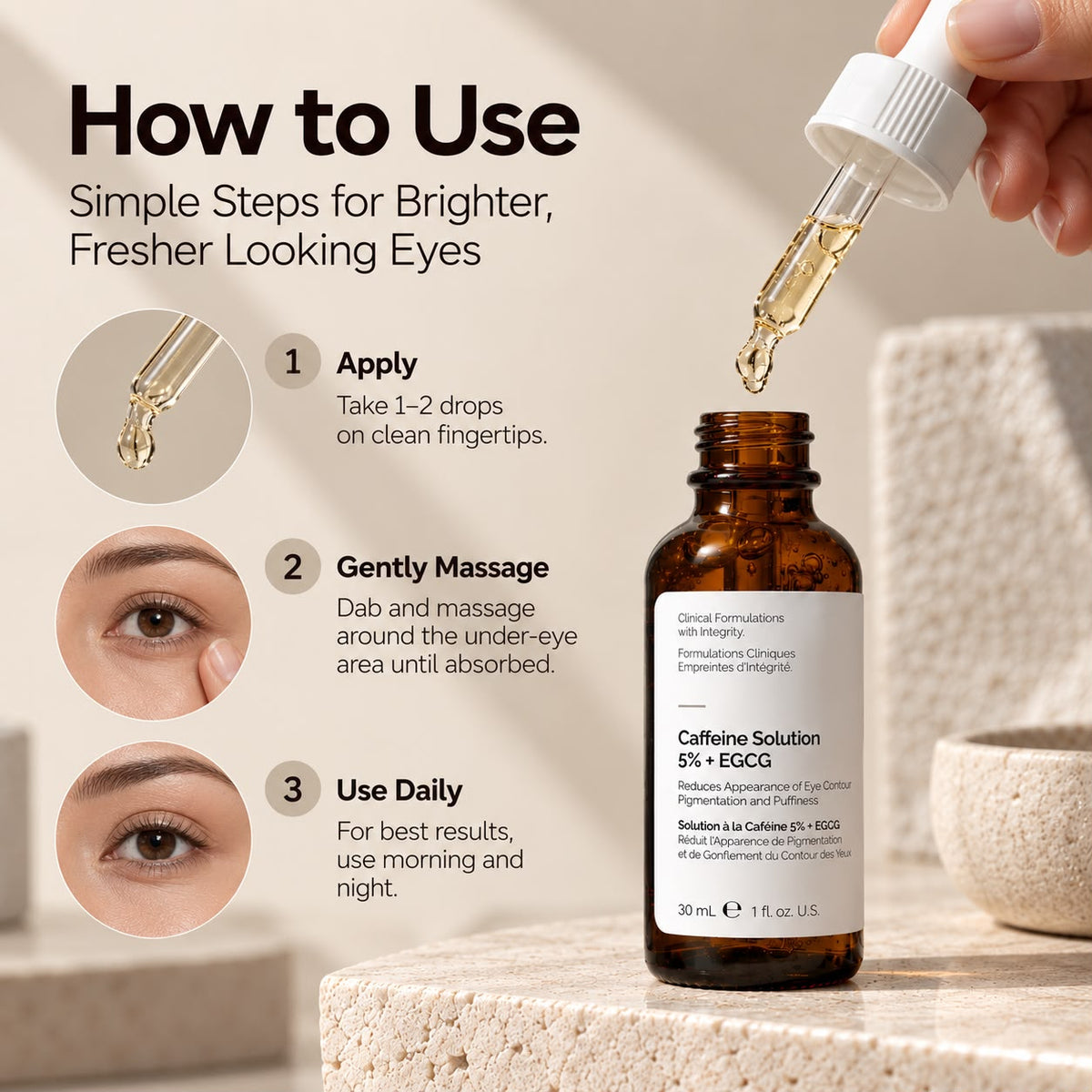 How to Use

Simple Steps for Brighter, Fresher Looking Eyes

1 Apply

Take 1–2 drops on clean fingertips.

2 Gently Massage

Dab and massage around the under-eye area until absorbed.

3 Use Daily

For best results, use morning and night.

Clinical Formulations with Integrity.

Formulations Cliniques Empreintes d'Intégrité.

Caffeine Solution 5% + EGCG

Reduces Appearance of Eye Contour Pigmentation and Puffiness

Solution à la Caféine 5% + EGCG
Réduit l'Apparence de Pigmentation et de Gonflement du Contour des Yeux

30 mL ℮ 1 fl. oz. U.S.